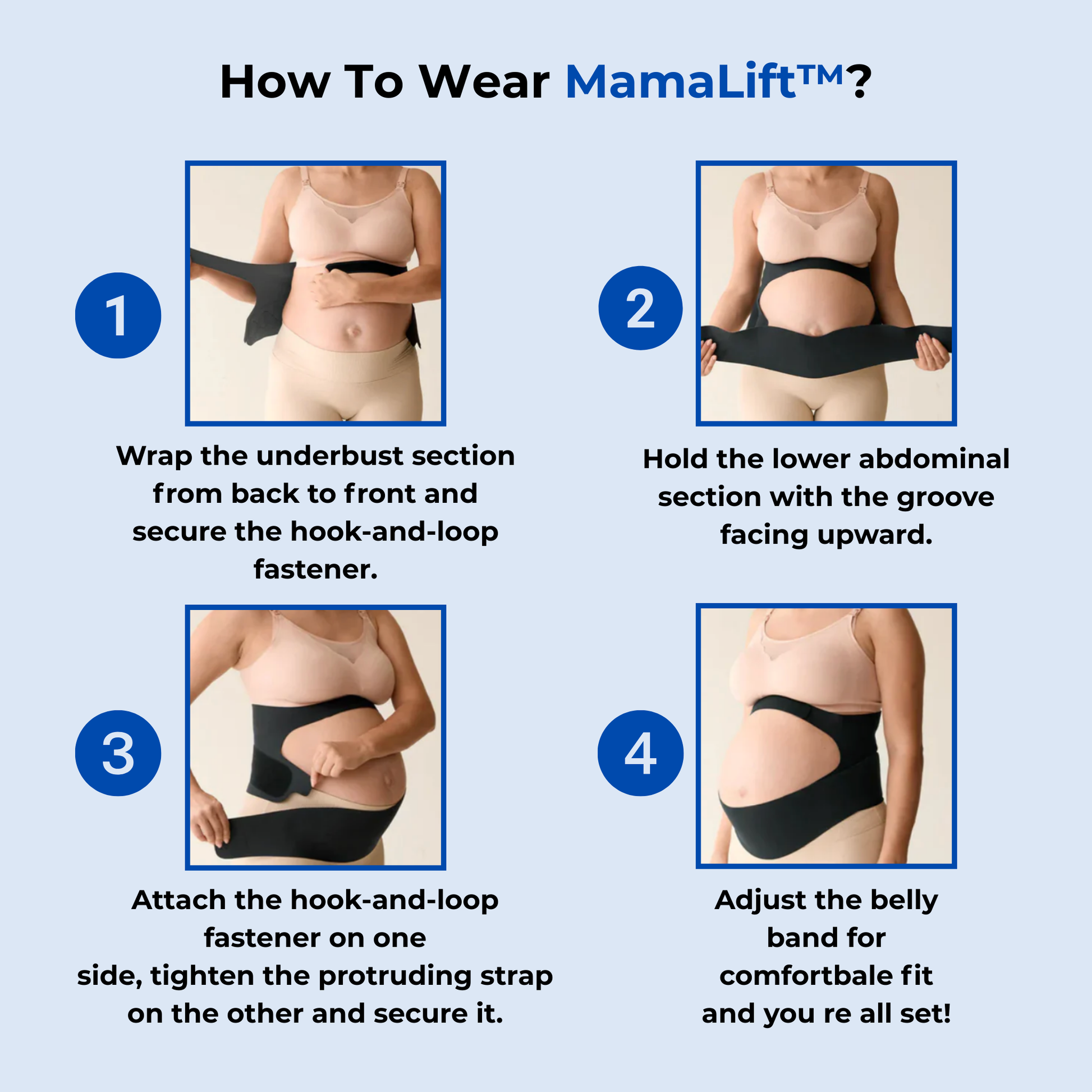 How To Wear MamaLift™?

1

Wrap the underbust section from back to front and secure the hook-and-loop fastener.

2

Hold the lower abdominal section with the groove facing upward.

3

Attach the hook-and-loop fastener on one side, tighten the protruding strap on the other and secure it.

4

Adjust the belly band for comfortbale fit and you re all set!