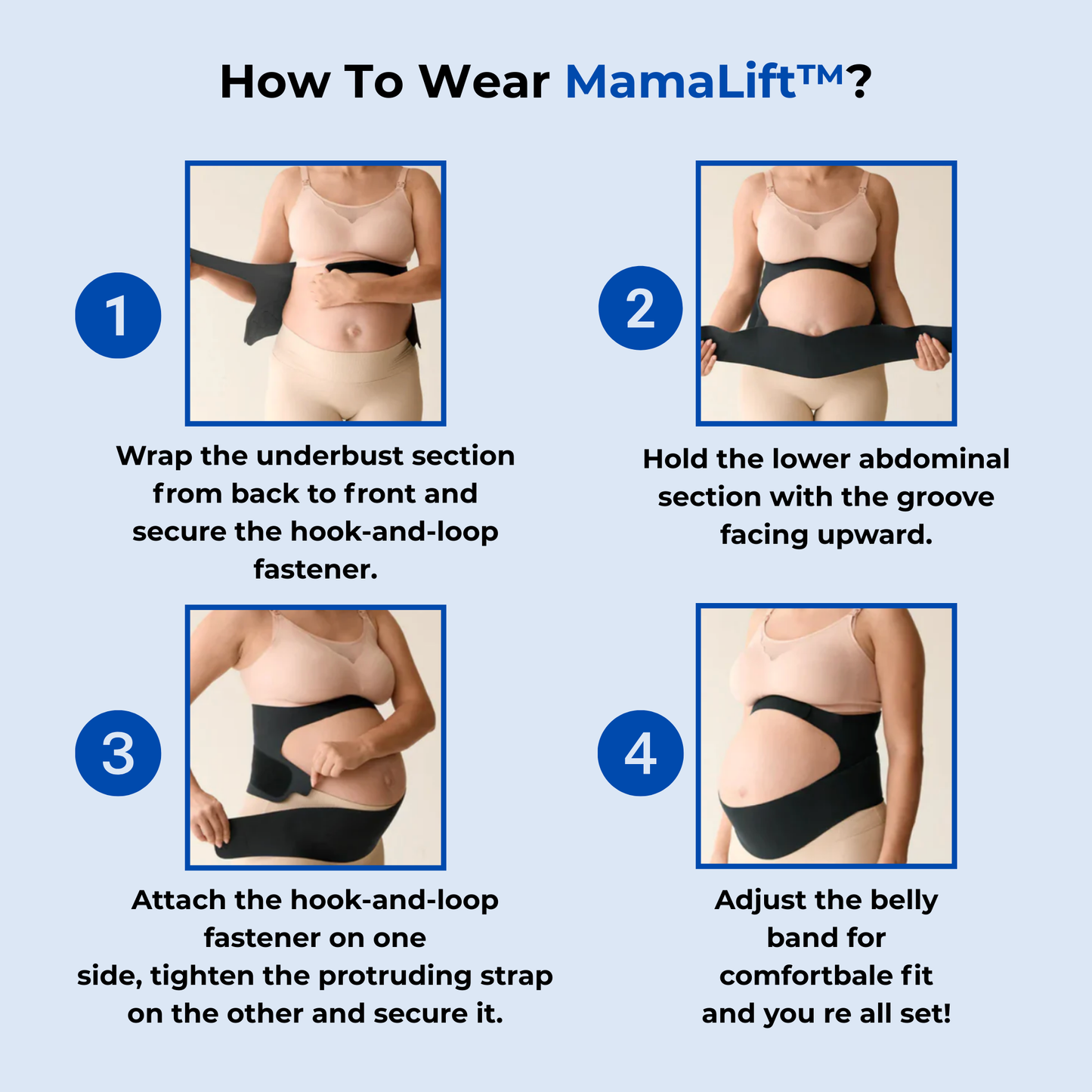 How To Wear MamaLift™?

1

Wrap the underbust section from back to front and secure the hook-and-loop fastener.

2

Hold the lower abdominal section with the groove facing upward.

3

Attach the hook-and-loop fastener on one side, tighten the protruding strap on the other and secure it.

4

Adjust the belly band for comfortbale fit and you re all set!