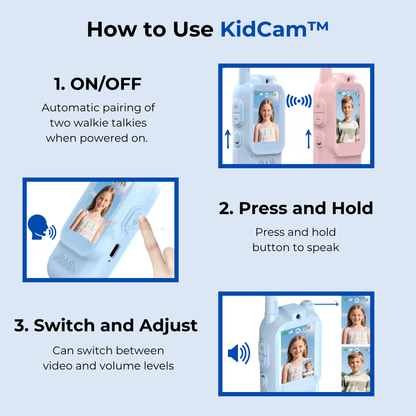 How to Use KidCam™

1. ON/OFF

Automatic pairing of two walkie talkies when powered on.

2. Press and Hold

Press and hold button to speak

3. Switch and Adjust

Can switch between video and volume levels