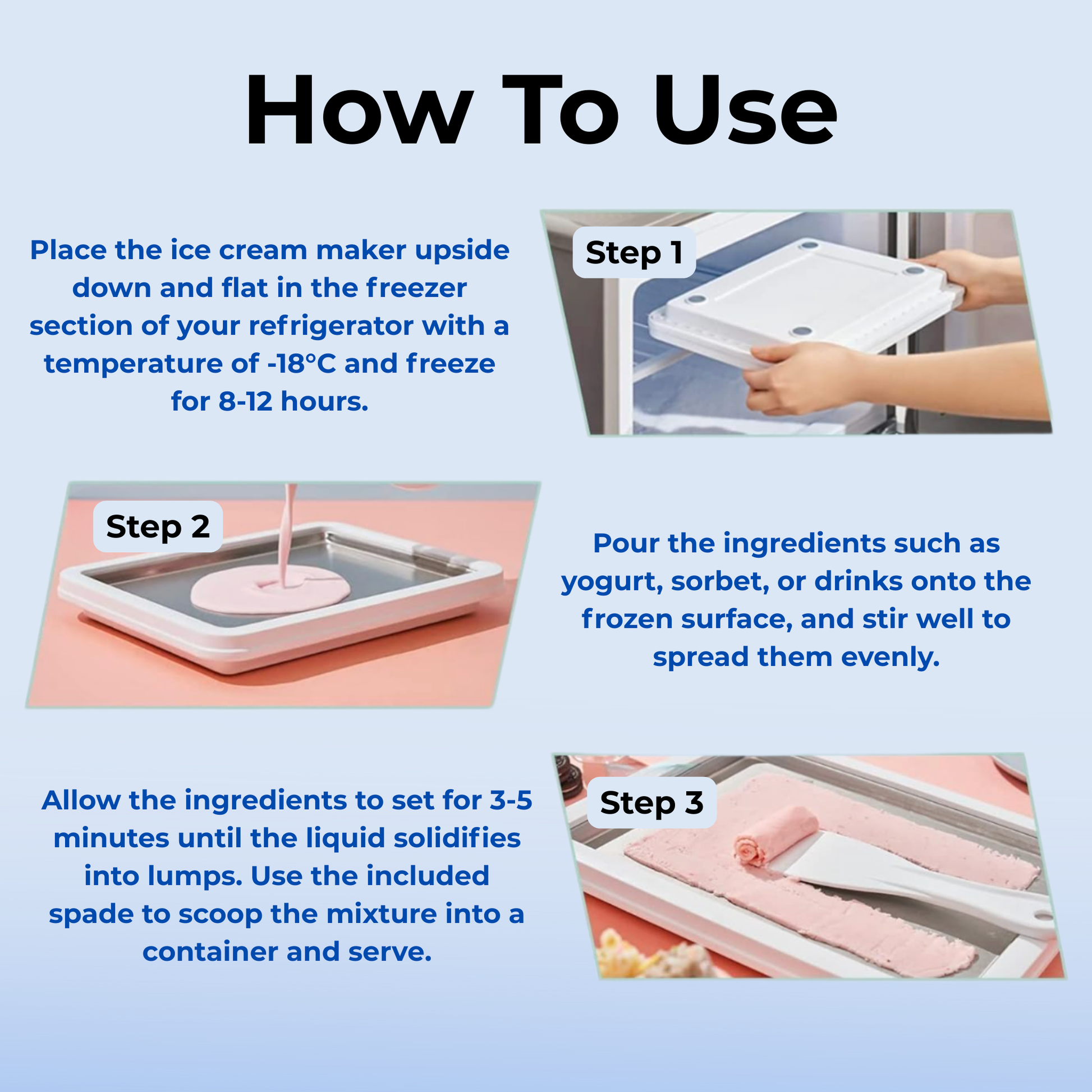 How To Use

Place the ice cream maker upside down and flat in the freezer section of your refrigerator with a temperature of -18°C and freeze for 8-12 hours.

Step 1

Step 2

Pour the ingredients such as yogurt, sorbet, or drinks onto the frozen surface, and stir well to spread them evenly.

Allow the ingredients to set for 3-5 minutes until the liquid solidifies into lumps. Use the included spade to scoop the mixture into a container and serve.

Step 3