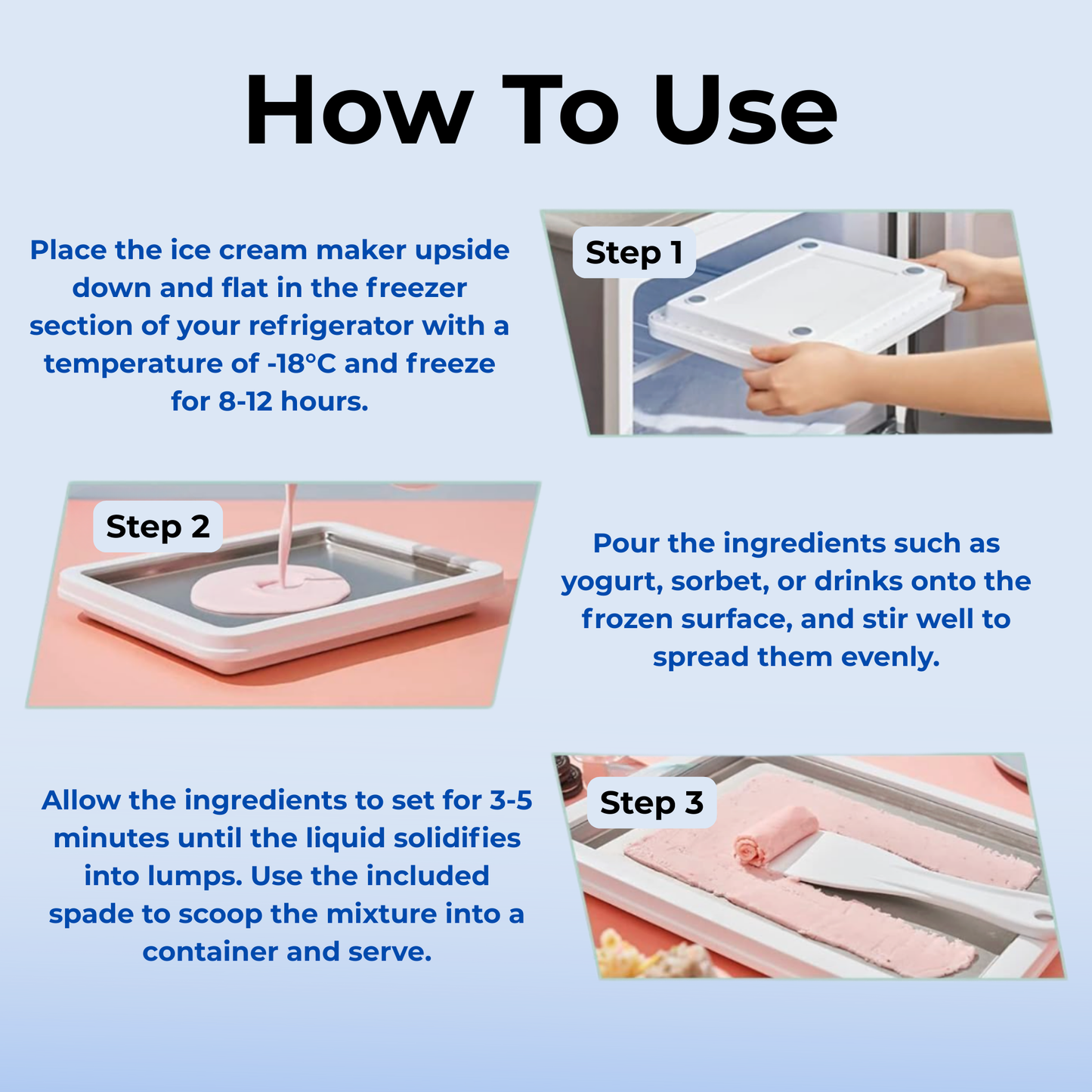 How To Use

Place the ice cream maker upside down and flat in the freezer section of your refrigerator with a temperature of -18°C and freeze for 8-12 hours.

Step 1

Step 2

Pour the ingredients such as yogurt, sorbet, or drinks onto the frozen surface, and stir well to spread them evenly.

Allow the ingredients to set for 3-5 minutes until the liquid solidifies into lumps. Use the included spade to scoop the mixture into a container and serve.

Step 3